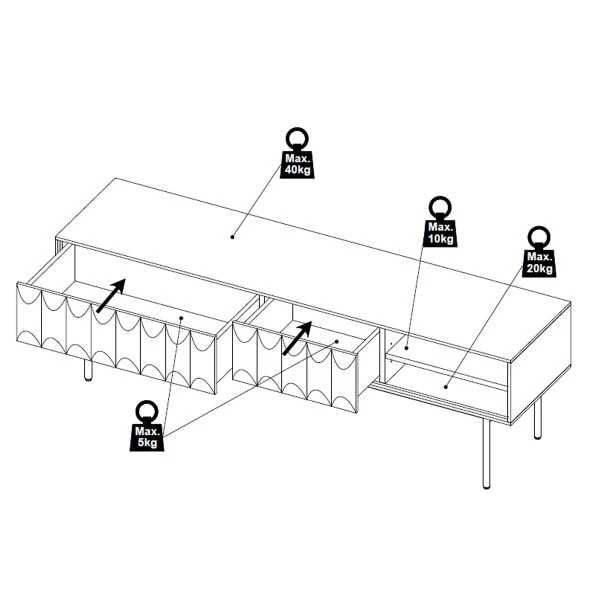 Max. 40kg

Max. 10kg

Max. 20kg

Max. 5kg